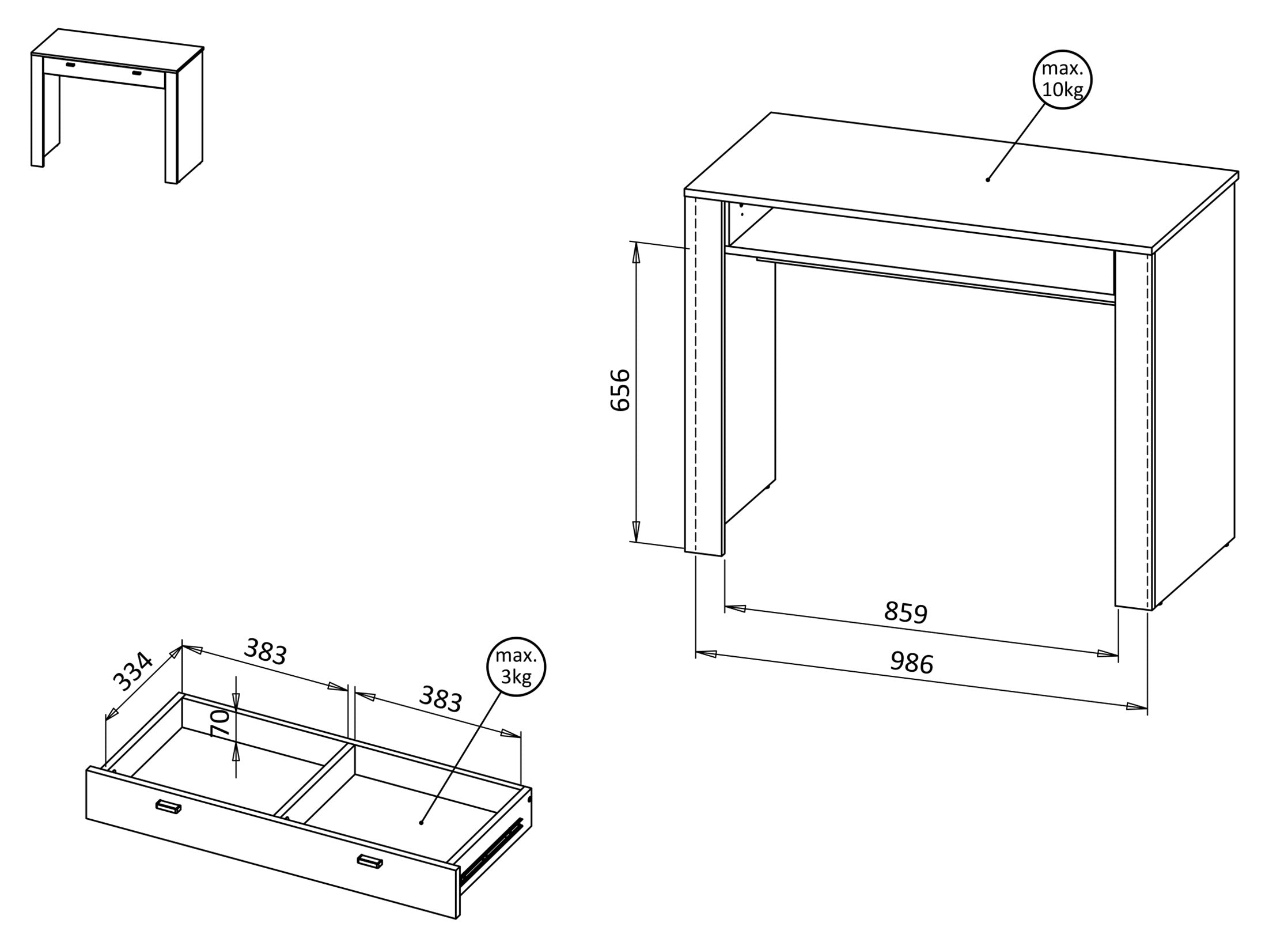 max.
10kg

656

859

986

334

383

383

70

max.
3kg