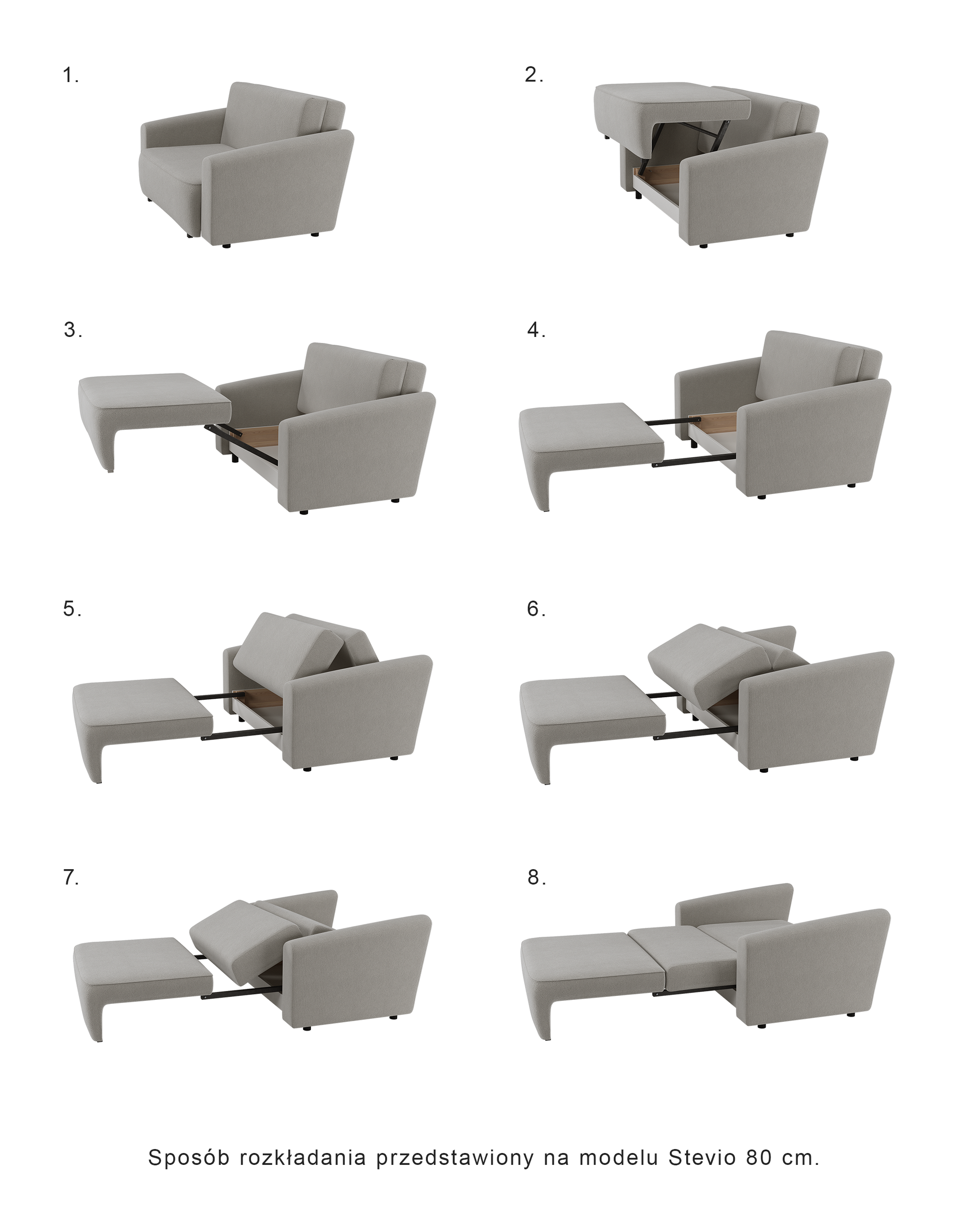 1.

2.

3.

4.

5.

6.

7.

8.

Sposób rozkładania przedstawiony na modelu Stevio 80 cm.