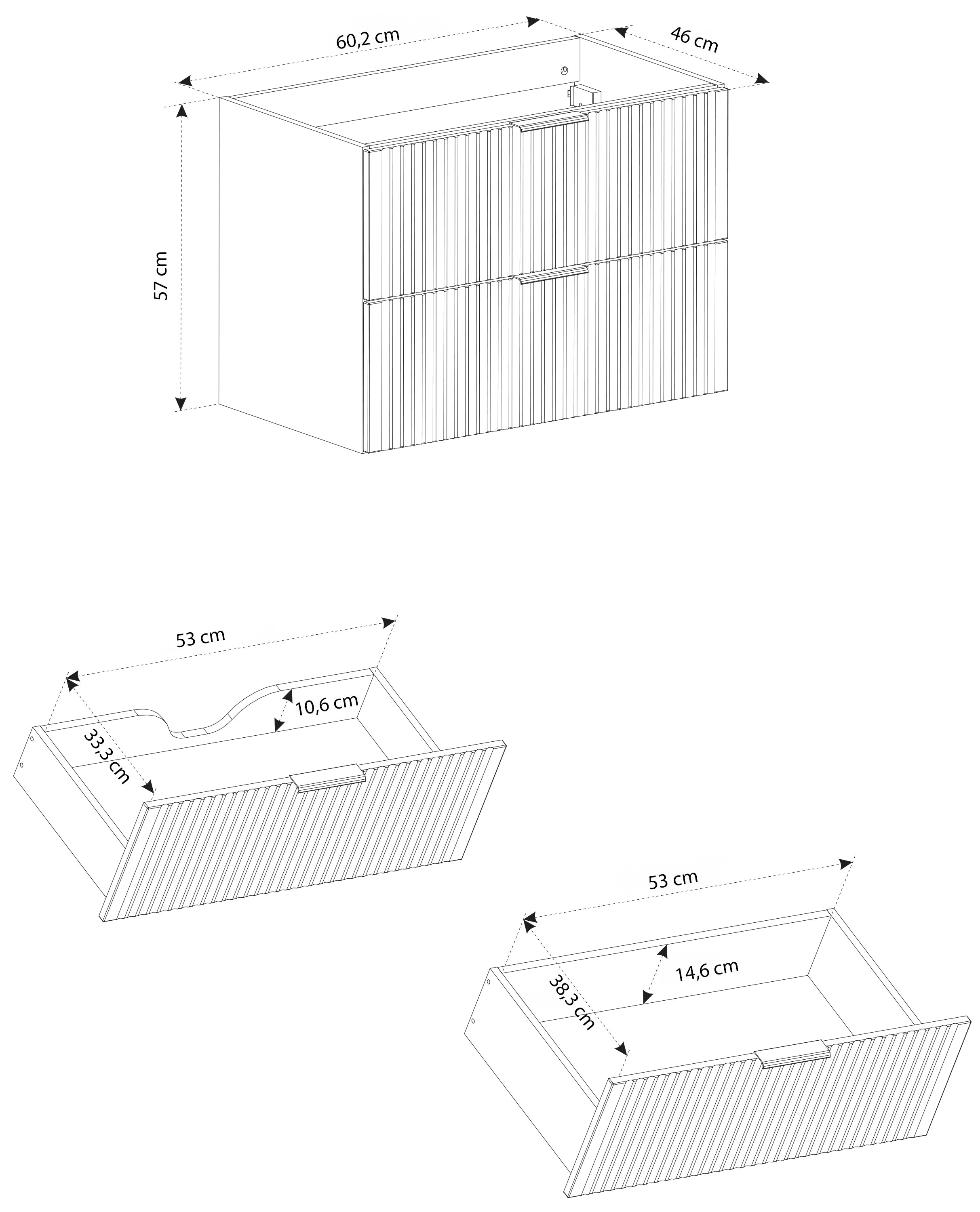 60,2 cm
46 cm
57 cm

53 cm
10,6 cm
33,3 cm

53 cm
14,6 cm
38,3 cm