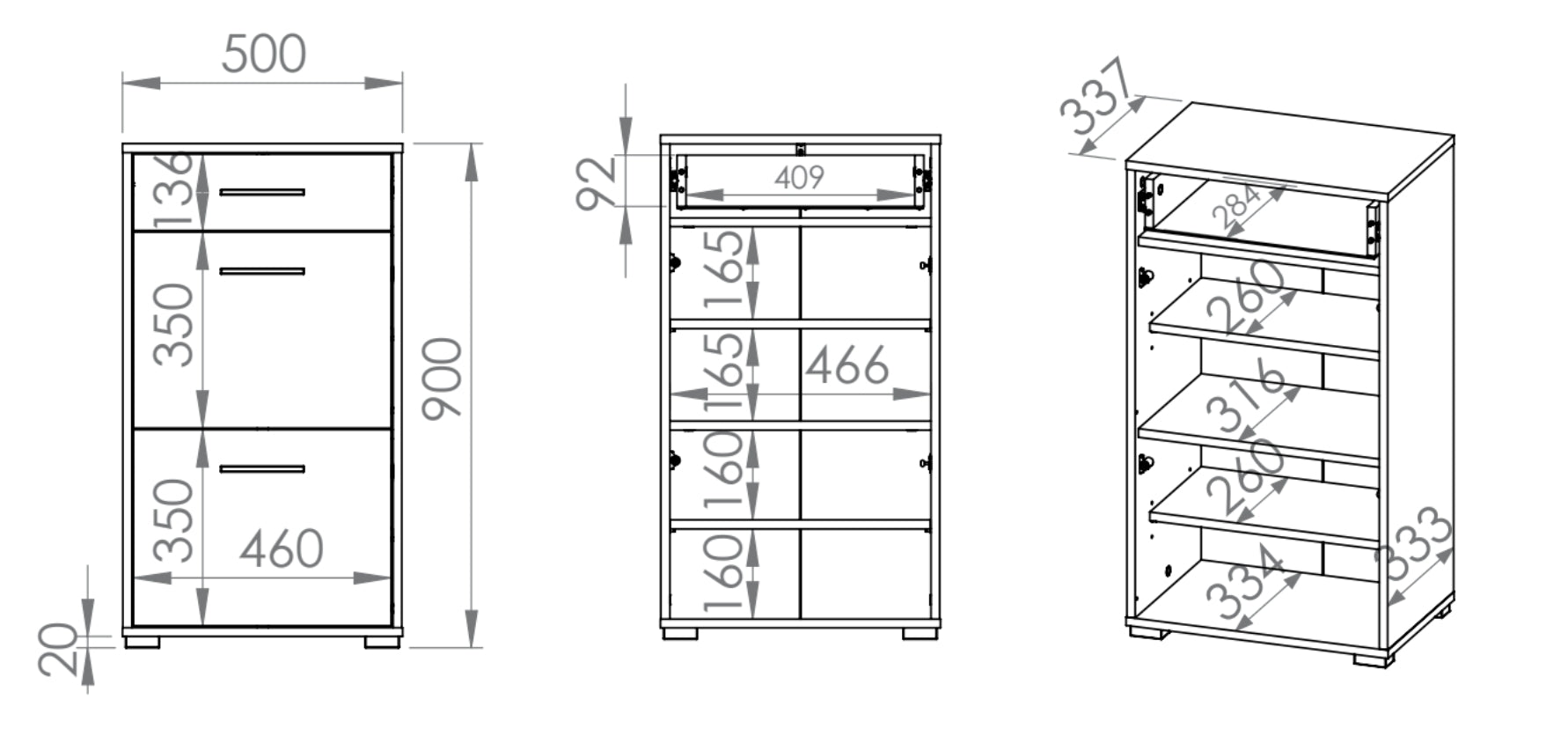 500
136
350
350
460
900
20
92
409
165
165
466
160
160
337
284
260
316
260
334
333