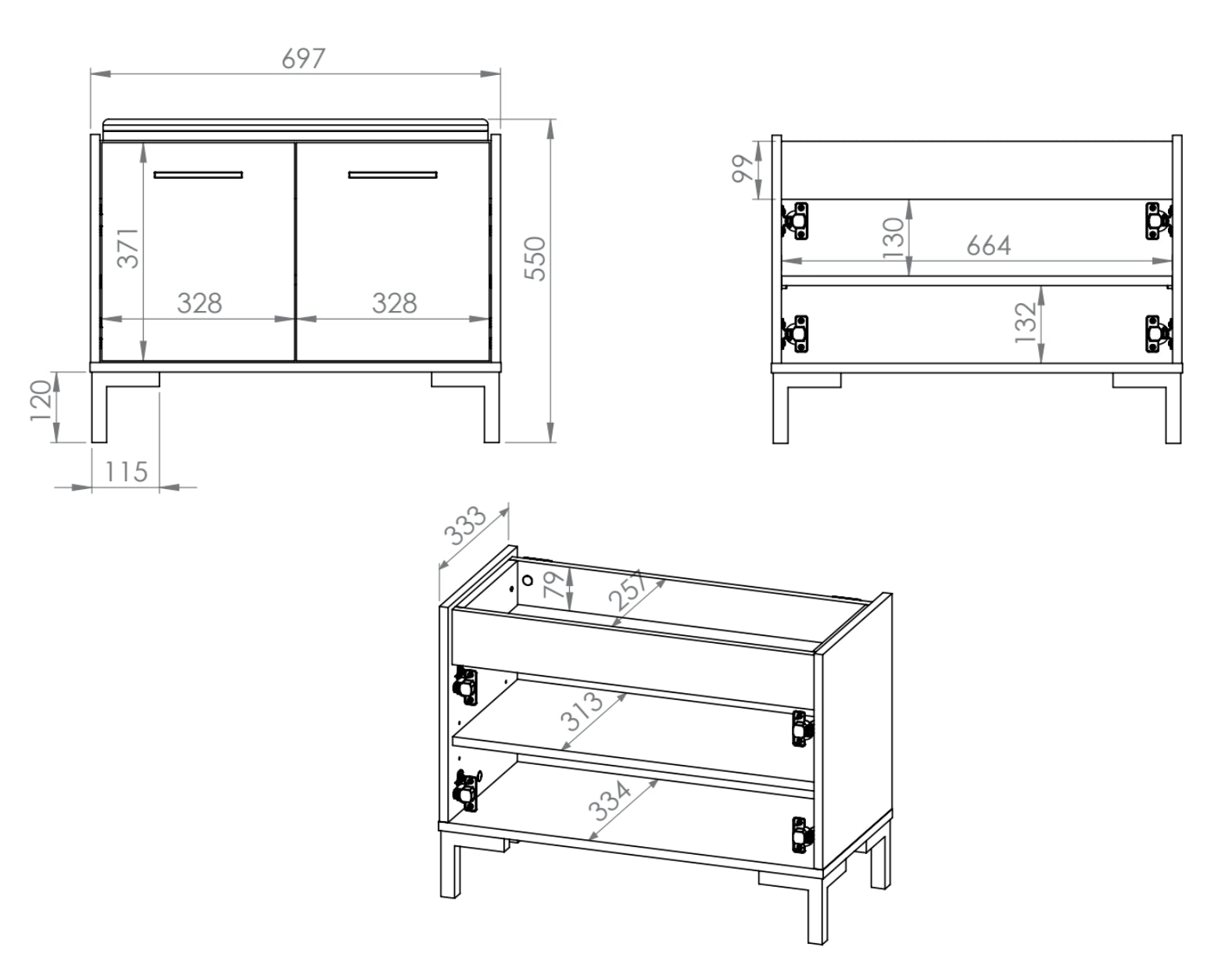 697

371

328

328

550

120

115

99

130

664

132

333

79

257

313

334