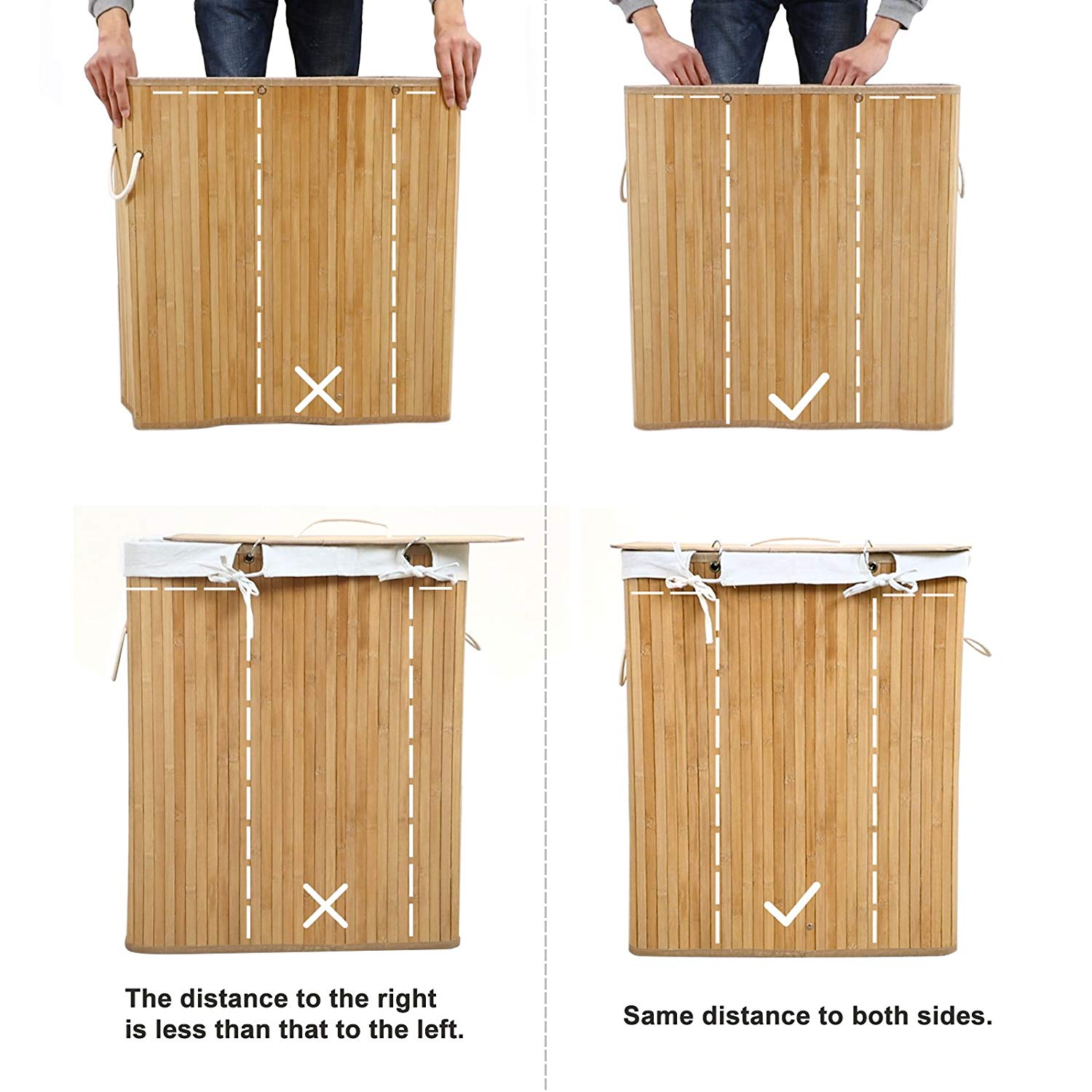 The distance to the right is less than that to the left.

Same distance to both sides.